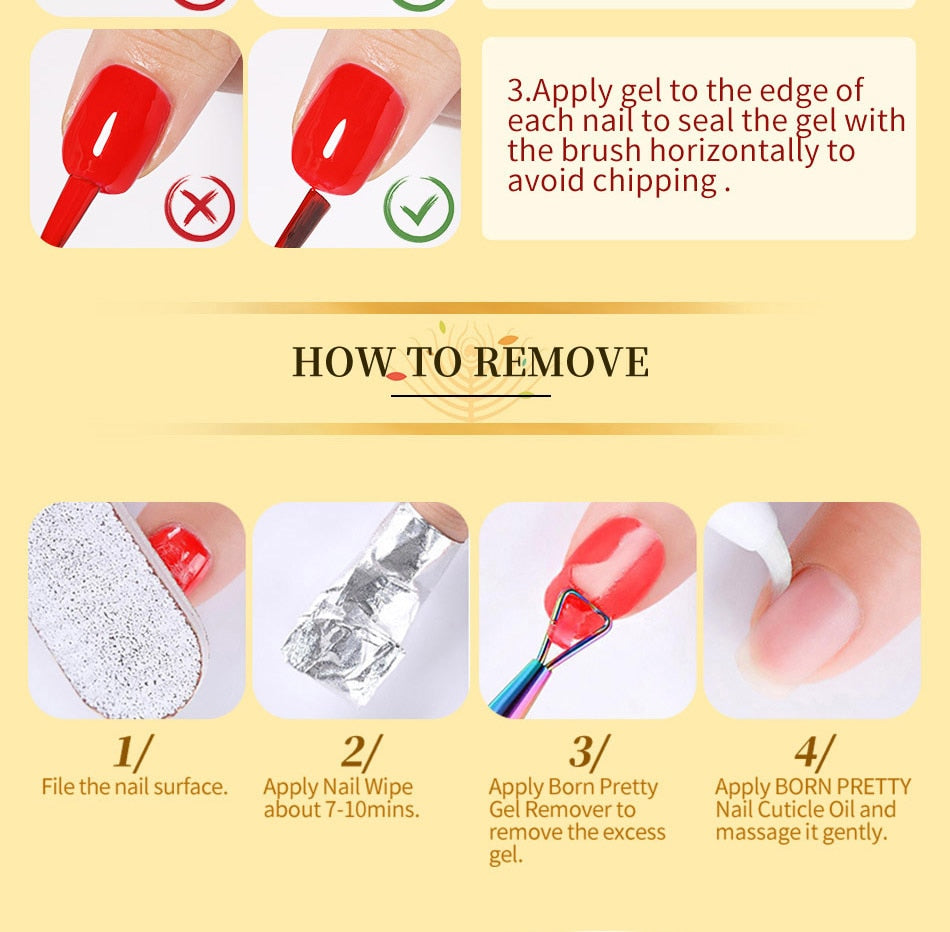 3.Apply gel to the edge of each nail to seal the gel with the brush horizontally to avoid chipping .

HOW TO REMOVE

1/
File the nail surface.

2/
Apply Nail Wipe about 7-10mins.

3/
Apply Born Pretty Gel Remover to remove the excess gel.

4/
Apply BORN PRETTY Nail Cuticle Oil and massage it gently.