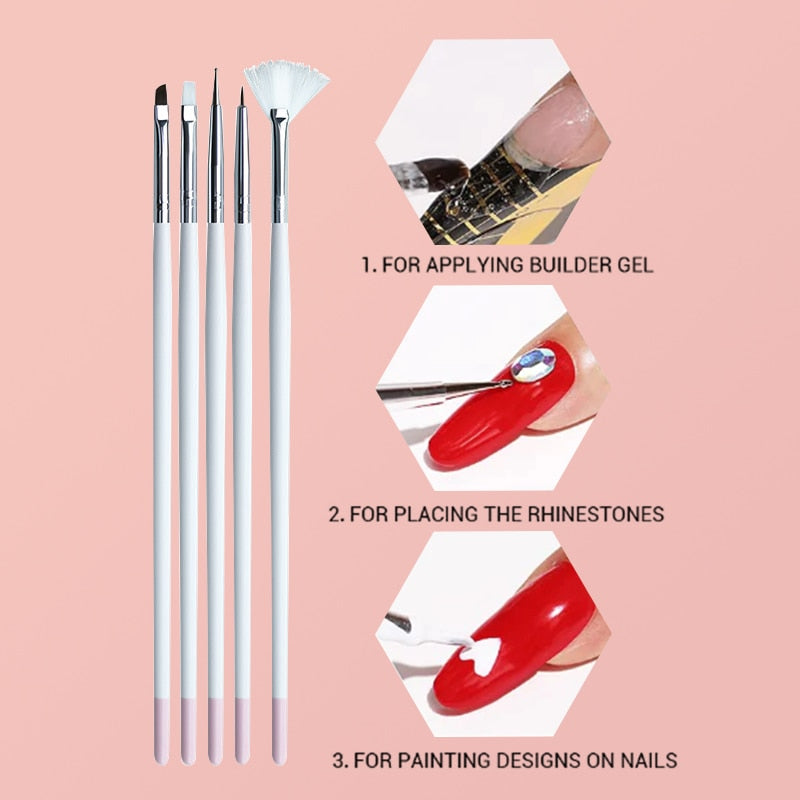 1. FOR APPLYING BUILDER GEL

2. FOR PLACING THE RHINESTONES

3. FOR PAINTING DESIGNS ON NAILS