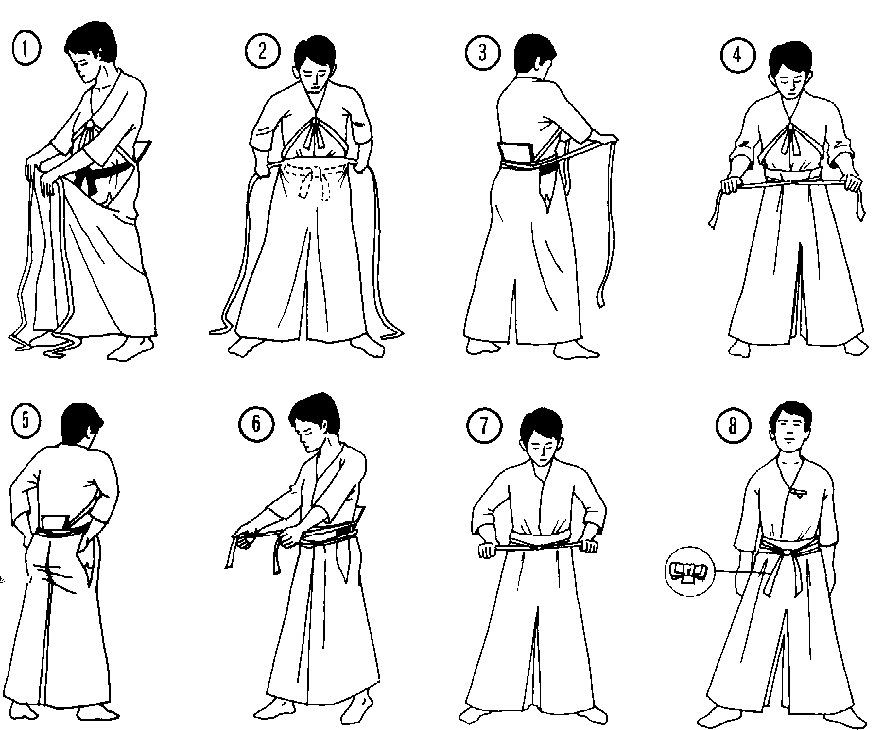 1

2

3

4

5

6

7

8